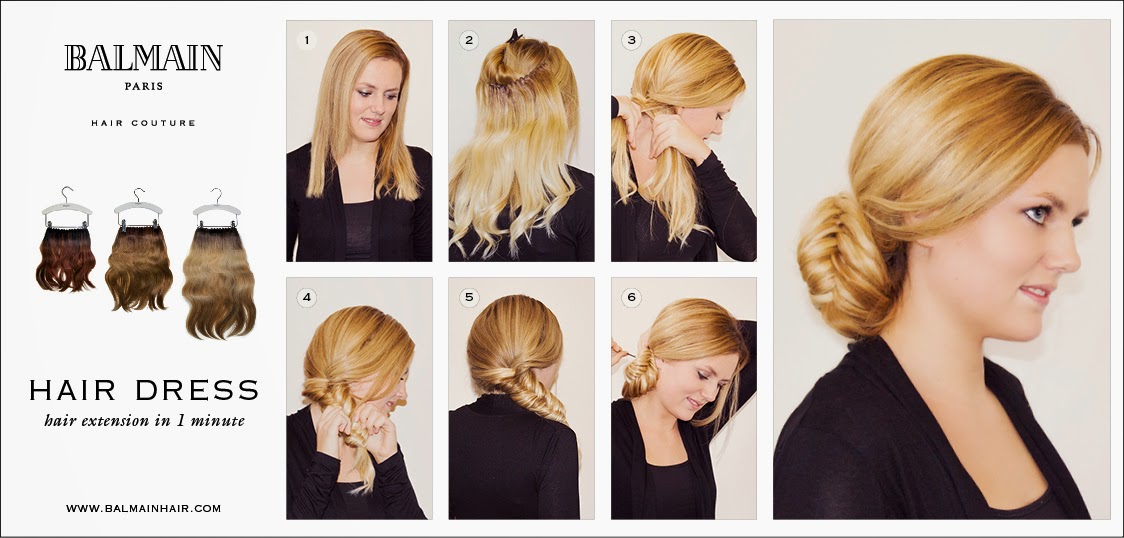 BALMAIN
PARIS

HAIR COUTURE

HAIR DRESS
hair extension in 1 minute

WWW.BALMAINHAIR.COM

1

2

3

4

5

6